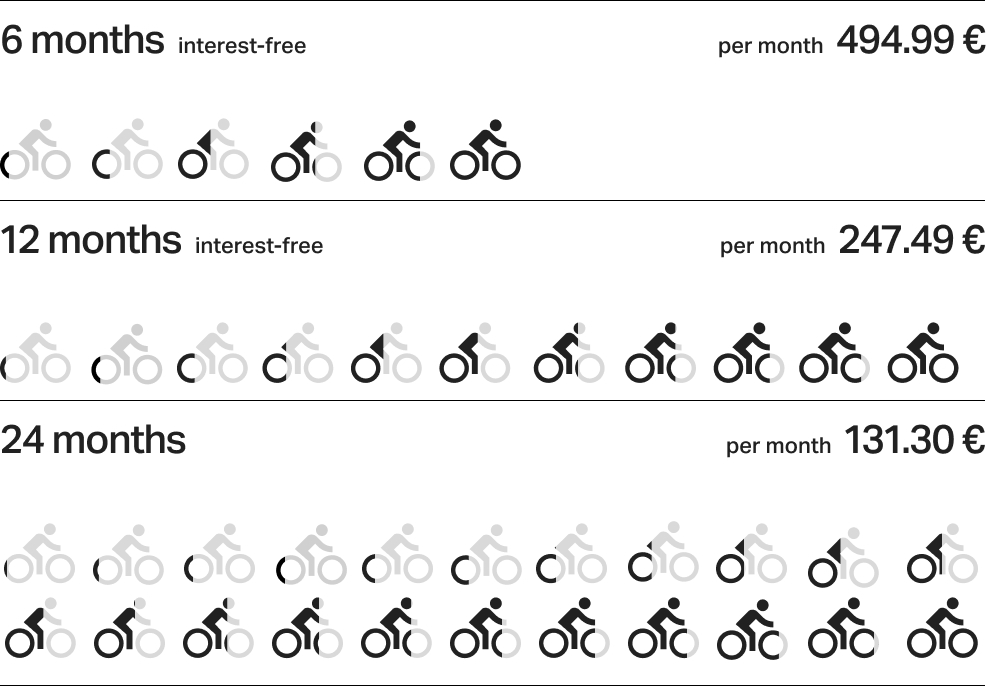 6 months interest-free

per month 494.99 €

12 months interest-free

per month 247.49 €

24 months

per month 131.30 €